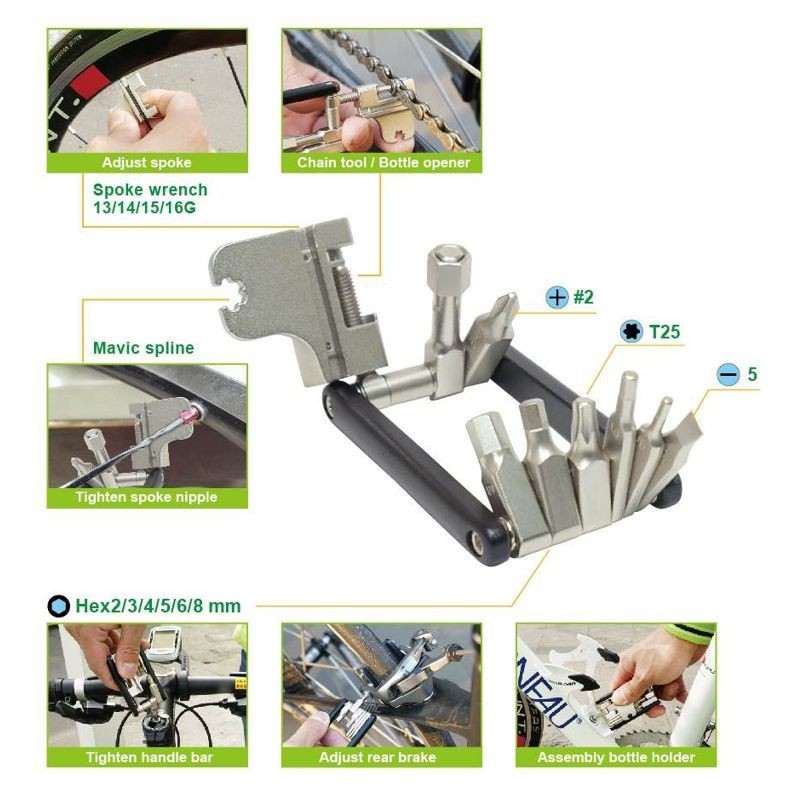 Adjust spoke

Chain tool / Bottle opener

Spoke wrench
13/14/15/16G

#2

T25

5

Mavic spline

Tighten spoke nipple

Hex2/3/4/5/6/8 mm

Tighten handle bar

Adjust rear brake

Assembly bottle holder